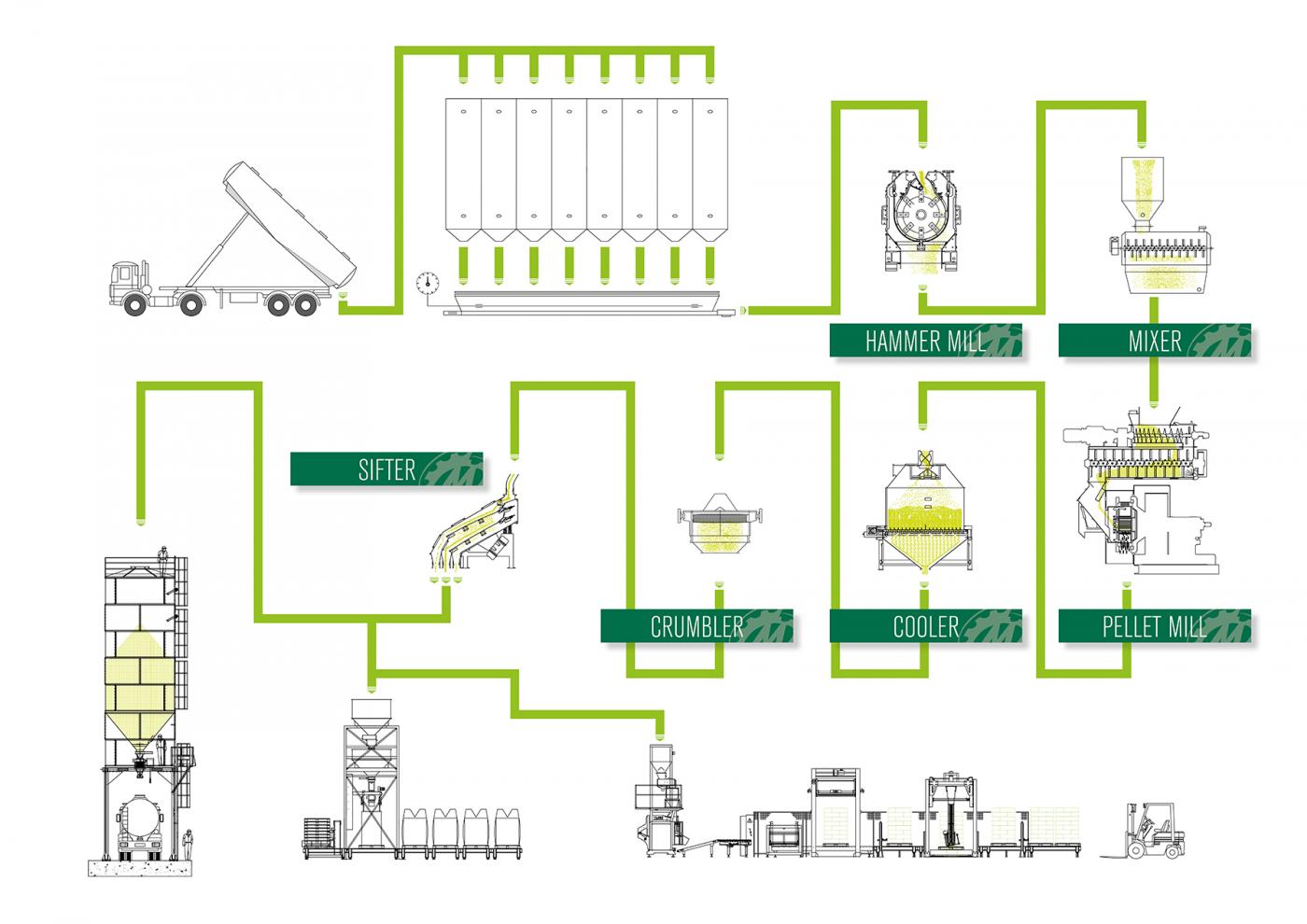 HAMMER MILL

MIXER

SIFTER

CRUMBLER

COOLER

PELLET MILL